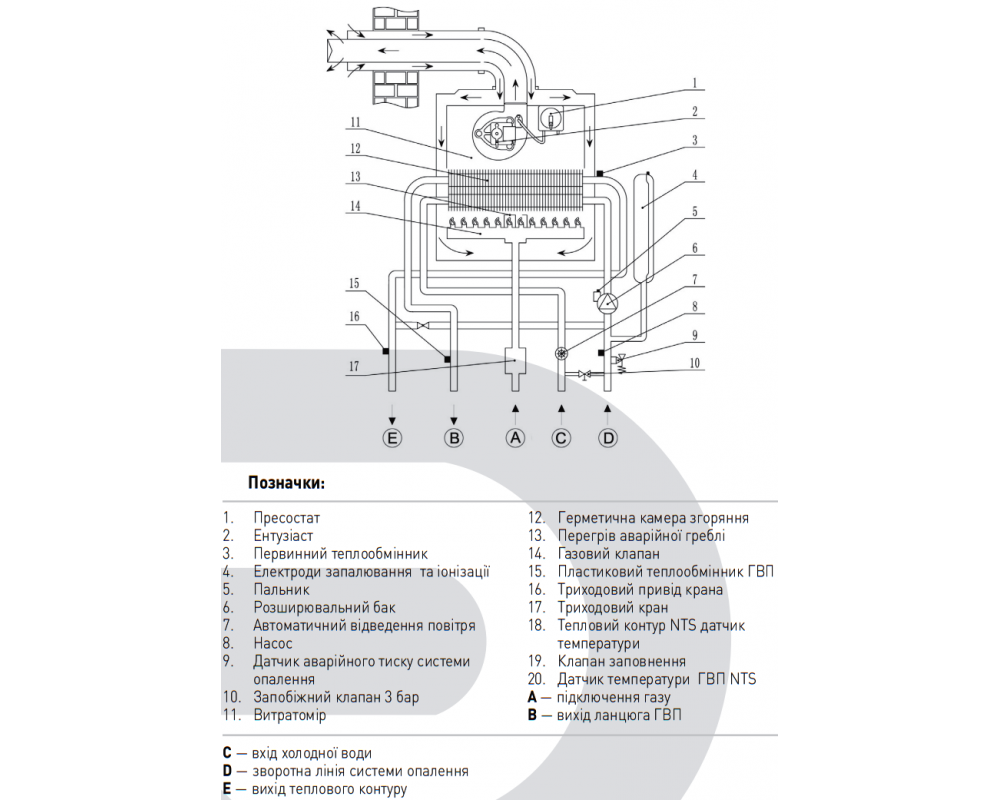 1
2
3
4
5
6
7
8
9
10
11
12
13
14
15
16
17

E B A C D

**Позначки:**

1. Пресостат
2. Ентузіаст
3. Первинний теплообмінник
4. Електроди запалювання та іонізації
5. Пальник
6. Розширювальний бак
7. Автоматичний відведення повітря
8. Насос
9. Датчик аварійного тиску системи опалення
10. Запобіжний клапан 3 бар
11. Витратомір

12. Герметична камера згоряння
13. Перегрів аварійної греблі
14. Газовий клапан
15. Пластиковий теплообмінник ГВП
16. Триходовий привід крана
17. Триходовий кран
18. Тепловий контур NTS датчик температури
19. Клапан заповнення
20. Датчик температури ГВП NTS

**A** — підключення газу
**B** — вихід ланцюга ГВП

**C** — вхід холодної води
**D** — зворотна лінія системи опалення
**E** — вихід теплового контуру