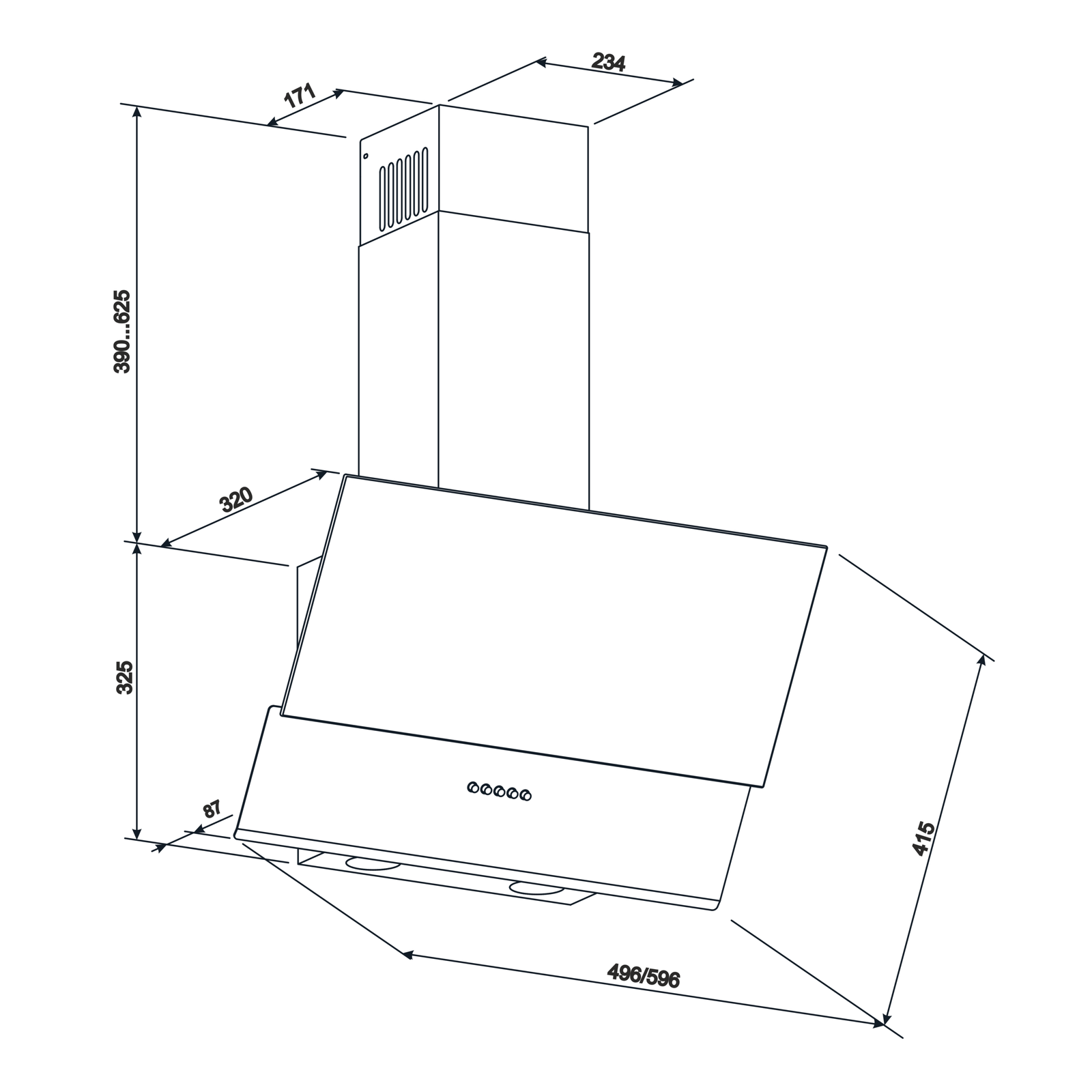 234
171
390...625
320
325
87
415
496/596